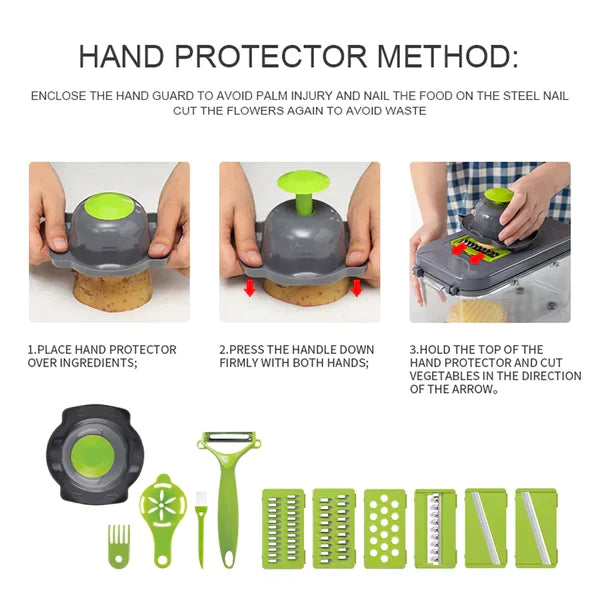 HAND PROTECTOR METHOD:

ENCLOSE THE HAND GUARD TO AVOID PALM INJURY AND NAIL THE FOOD ON THE STEEL NAIL CUT THE FLOWERS AGAIN TO AVOID WASTE

1.PLACE HAND PROTECTOR OVER INGREDIENTS;

2.PRESS THE HANDLE DOWN FIRMLY WITH BOTH HANDS;

3.HOLD THE TOP OF THE HAND PROTECTOR AND CUT VEGETABLES IN THE DIRECTION OF THE ARROW。