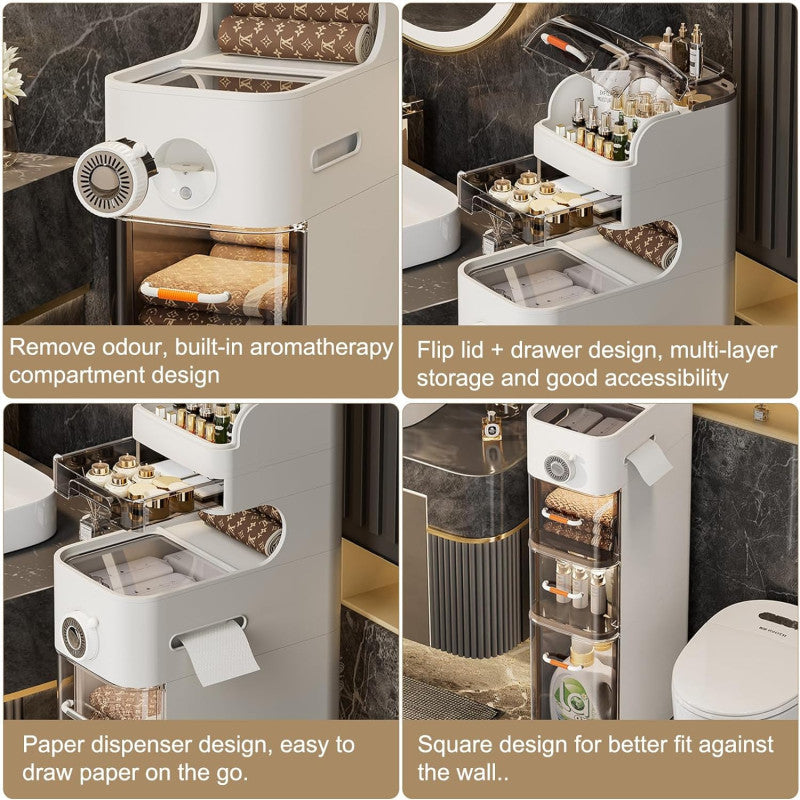 Remove odour, built-in aromatherapy compartment design

Flip lid + drawer design, multi-layer storage and good accessibility

Paper dispenser design, easy to draw paper on the go.

Square design for better fit against the wall..