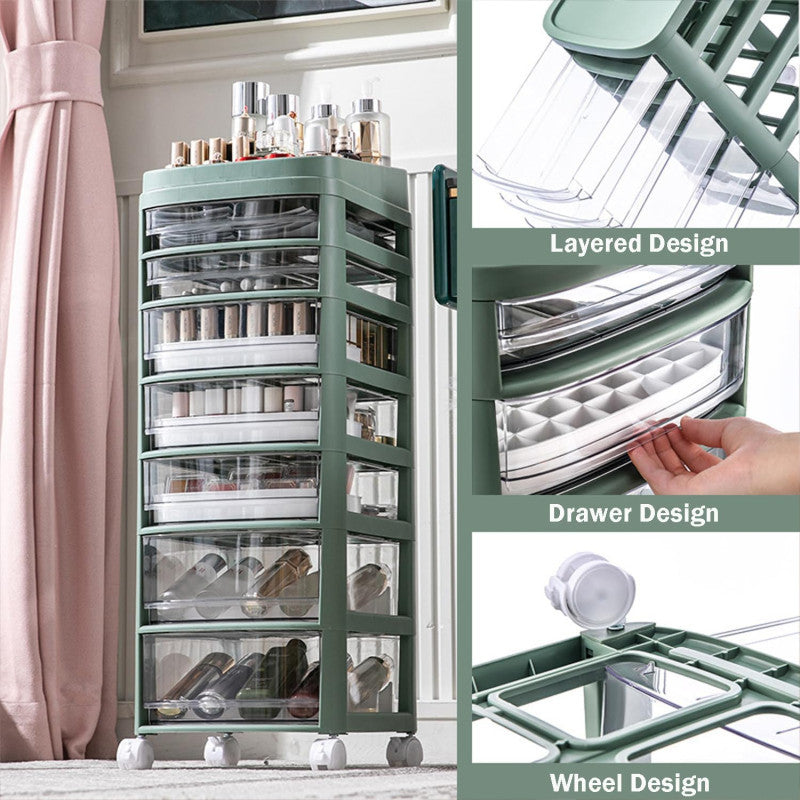 Layered Design

Drawer Design

Wheel Design