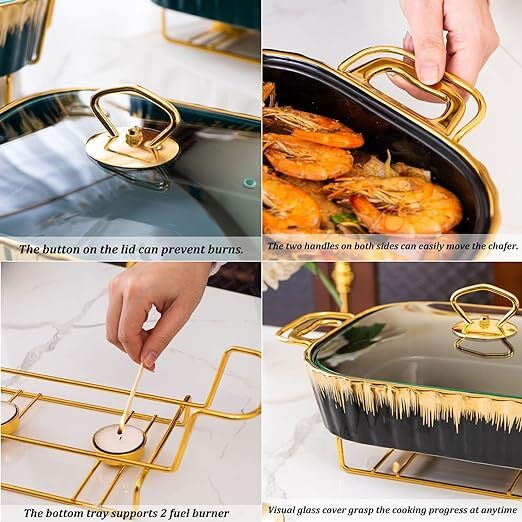 The button on the lid can prevent burns.

The two handles on both sides can easily move the chafer.

The bottom tray supports 2 fuel burner

Visual glass cover grasp the cooking progress at anytime