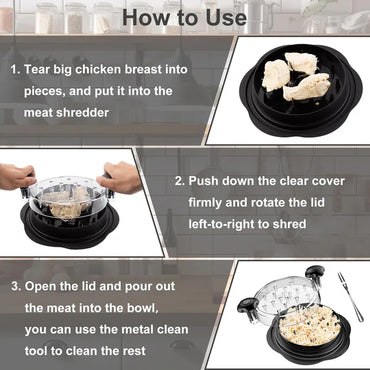 How to Use

1. Tear big chicken breast into pieces, and put it into the meat shredder

2. Push down the clear cover firmly and rotate the lid left-to-right to shred

3. Open the lid and pour out the meat into the bowl, you can use the metal clean tool to clean the rest