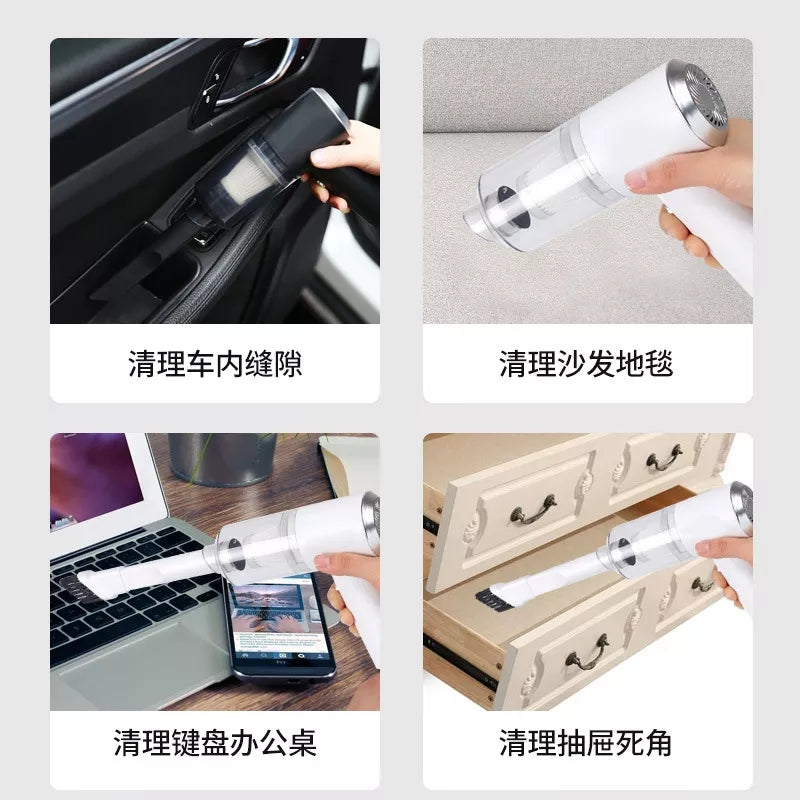 清理车内缝隙

清理沙发地毯

清理键盘办公桌

清理抽屉死角