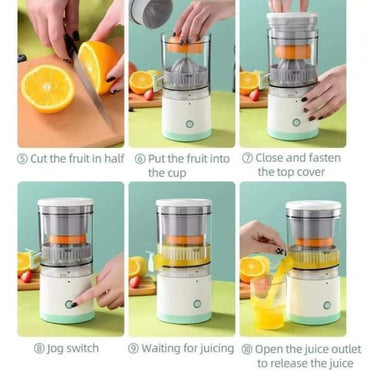 ⑤ Cut the fruit in half

⑥ Put the fruit into the cup

⑦ Close and fasten the top cover

⑧ Jog switch

⑨ Waiting for juicing

⑩ Open the juice outlet to release the juice