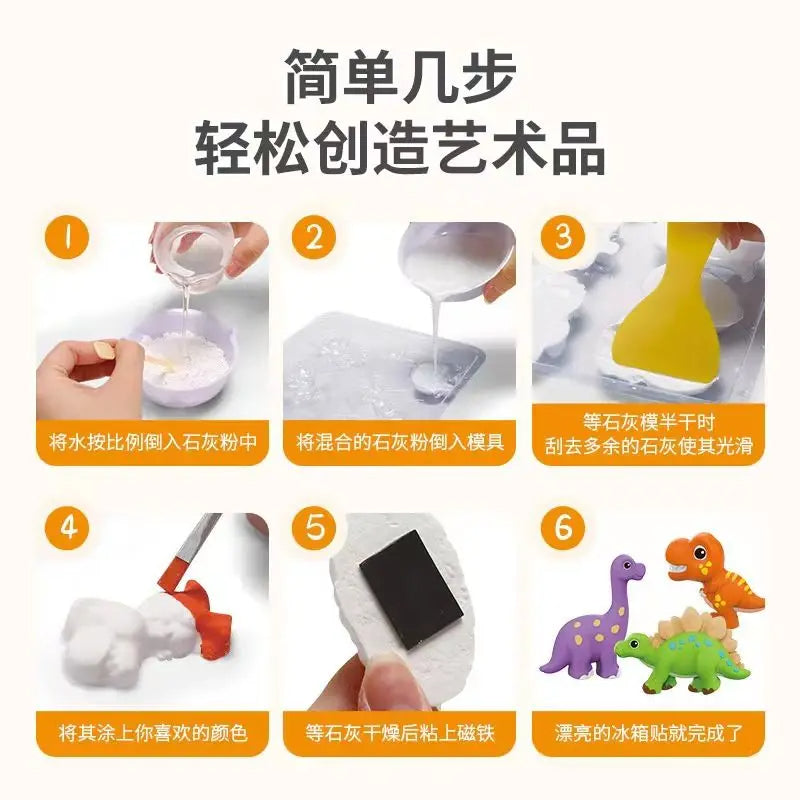 简单几步
轻松创造艺术品

1
将水按比例倒入石灰粉中

2
将混合的石灰粉倒入模具

3
等石灰模半干时
刮去多余的石灰使其光滑

4
将其涂上你喜欢的颜色

5
等石灰干燥后粘上磁铁

6
漂亮的冰箱贴就完成了