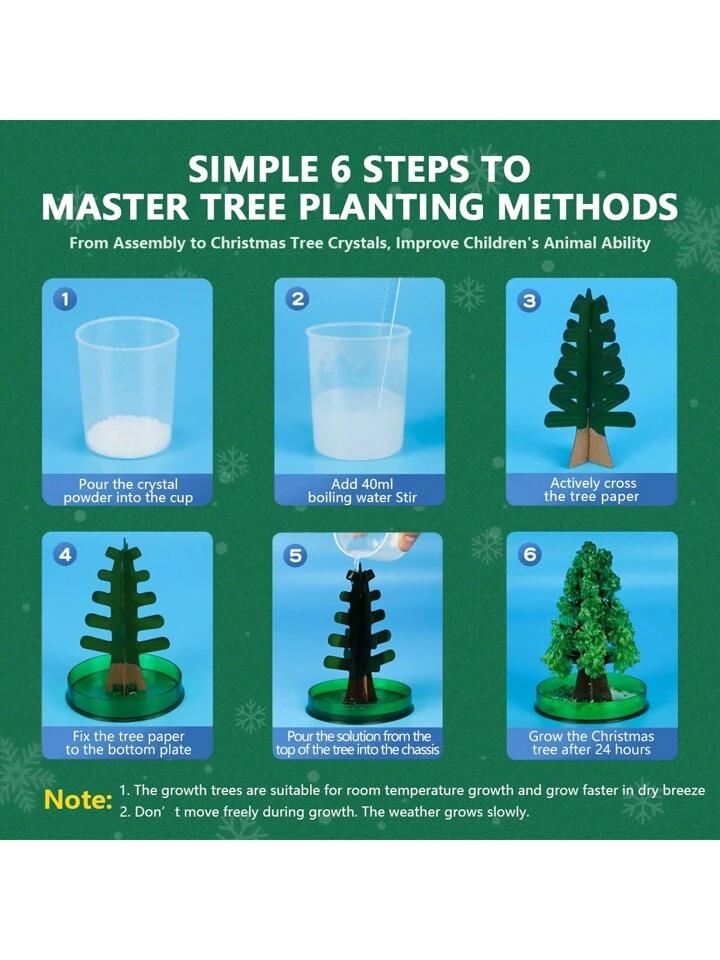 SIMPLE 6 STEPS TO
MASTER TREE PLANTING METHODS

From Assembly to Christmas Tree Crystals, Improve Children's Animal Ability

1
Pour the crystal powder into the cup

2
Add 40ml boiling water Stir

3
Actively cross the tree paper

4
Fix the tree paper to the bottom plate

5
Pour the solution from the top of the tree into the chassis

6
Grow the Christmas tree after 24 hours

Note:
1. The growth trees are suitable for room temperature growth and grow faster in dry breeze
2. Don' t move freely during growth. The weather grows slowly.