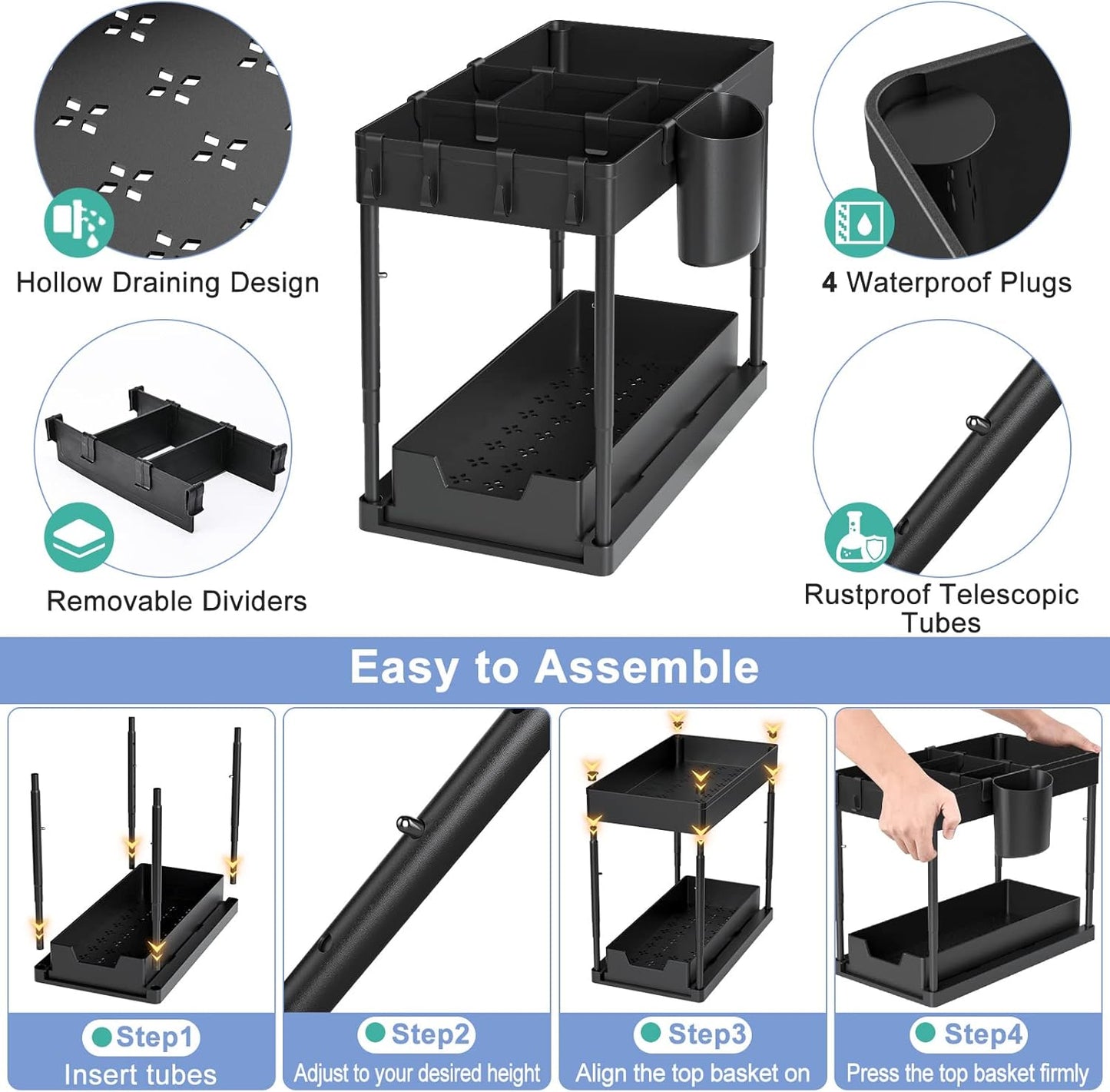 Hollow Draining Design

4 Waterproof Plugs

Removable Dividers

Rustproof Telescopic Tubes

Easy to Assemble

Step1
Insert tubes

Step2
Adjust to your desired height

Step3
Align the top basket on

Step4
Press the top basket firmly