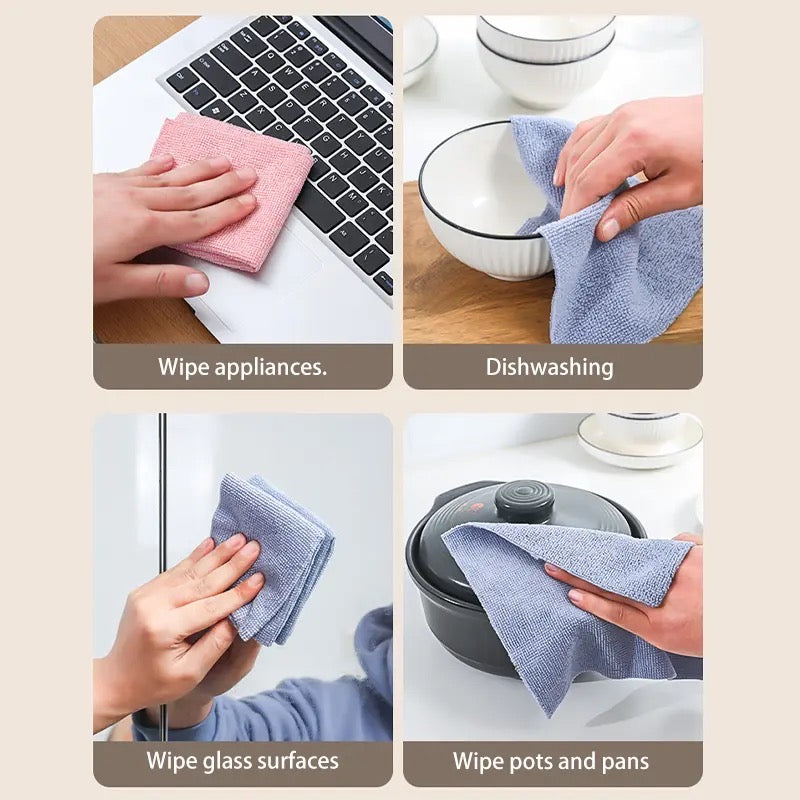 Wipe appliances.

Dishwashing

Wipe glass surfaces

Wipe pots and pans