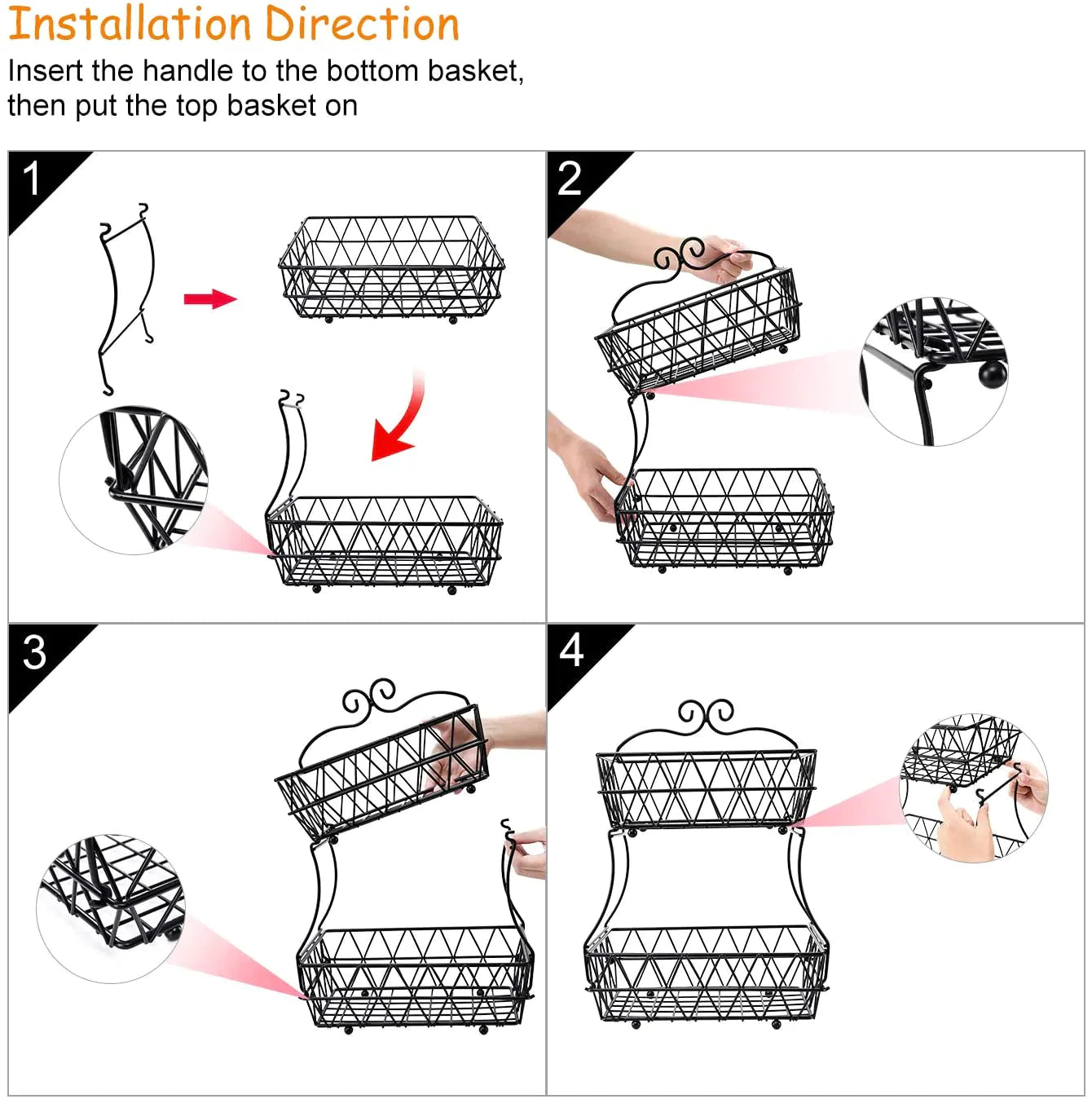 Installation Direction
Insert the handle to the bottom basket, then put the top basket on

1

2

3

4