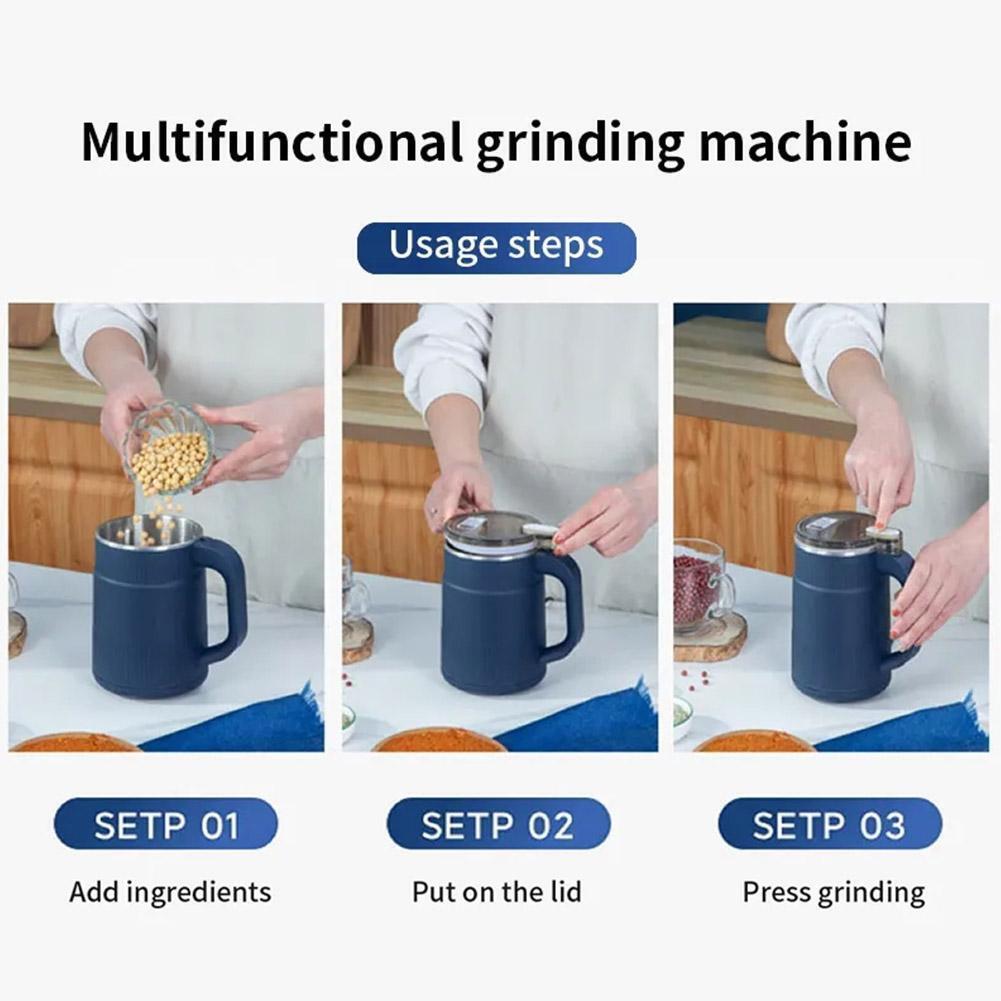 Multifunctional grinding machine

Usage steps

SETP 01

Add ingredients

SETP 02

Put on the lid

SETP 03

Press grinding