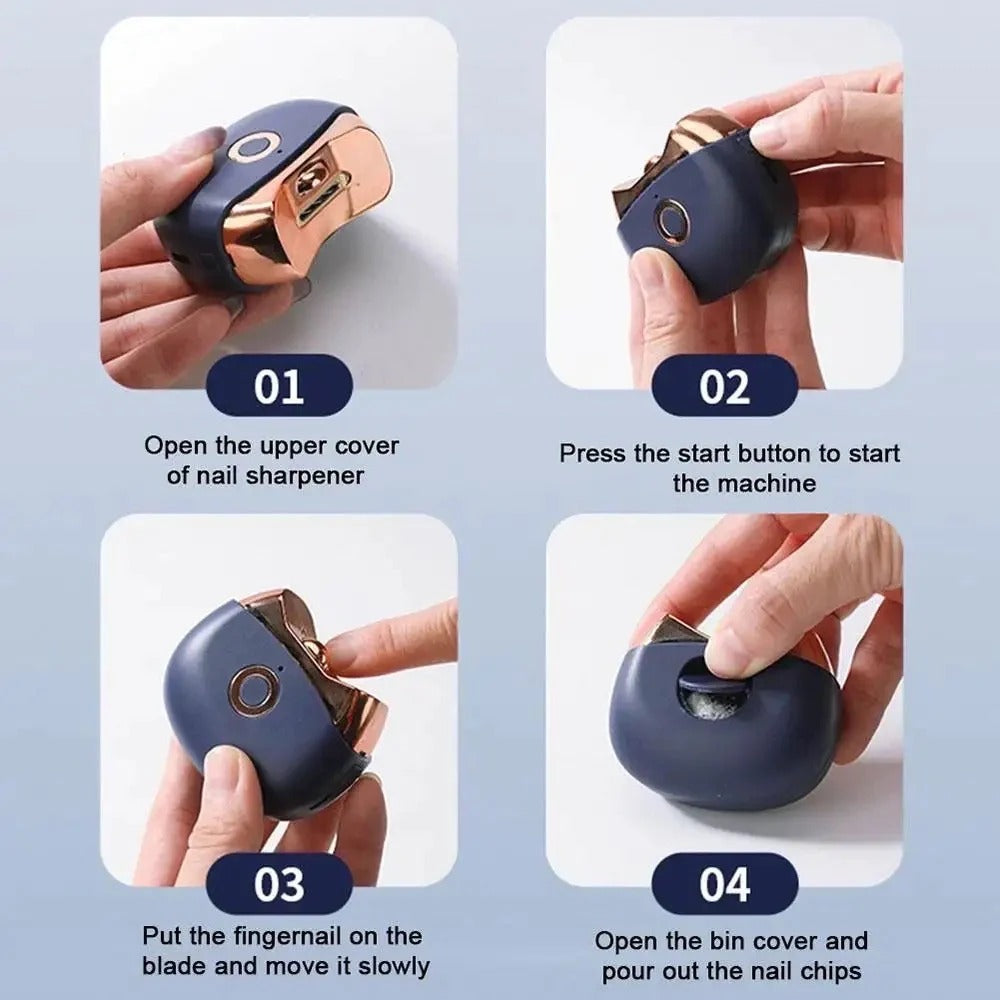 01

Open the upper cover of nail sharpener

02

Press the start button to start the machine

03

Put the fingernail on the blade and move it slowly

04

Open the bin cover and pour out the nail chips