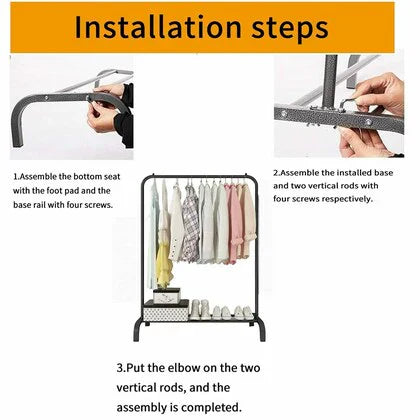 Installation steps

1.Assemble the bottom seat with the foot pad and the base rail with four screws.

2.Assemble the installed base and two vertical rods with four screws respectively.

3.Put the elbow on the two vertical rods, and the assembly is completed.