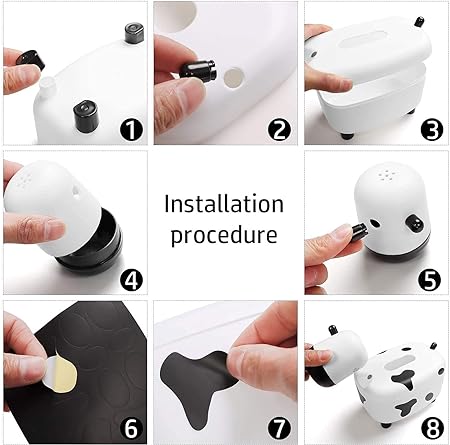 1

2

3

4

Installation procedure

5

6

7

8