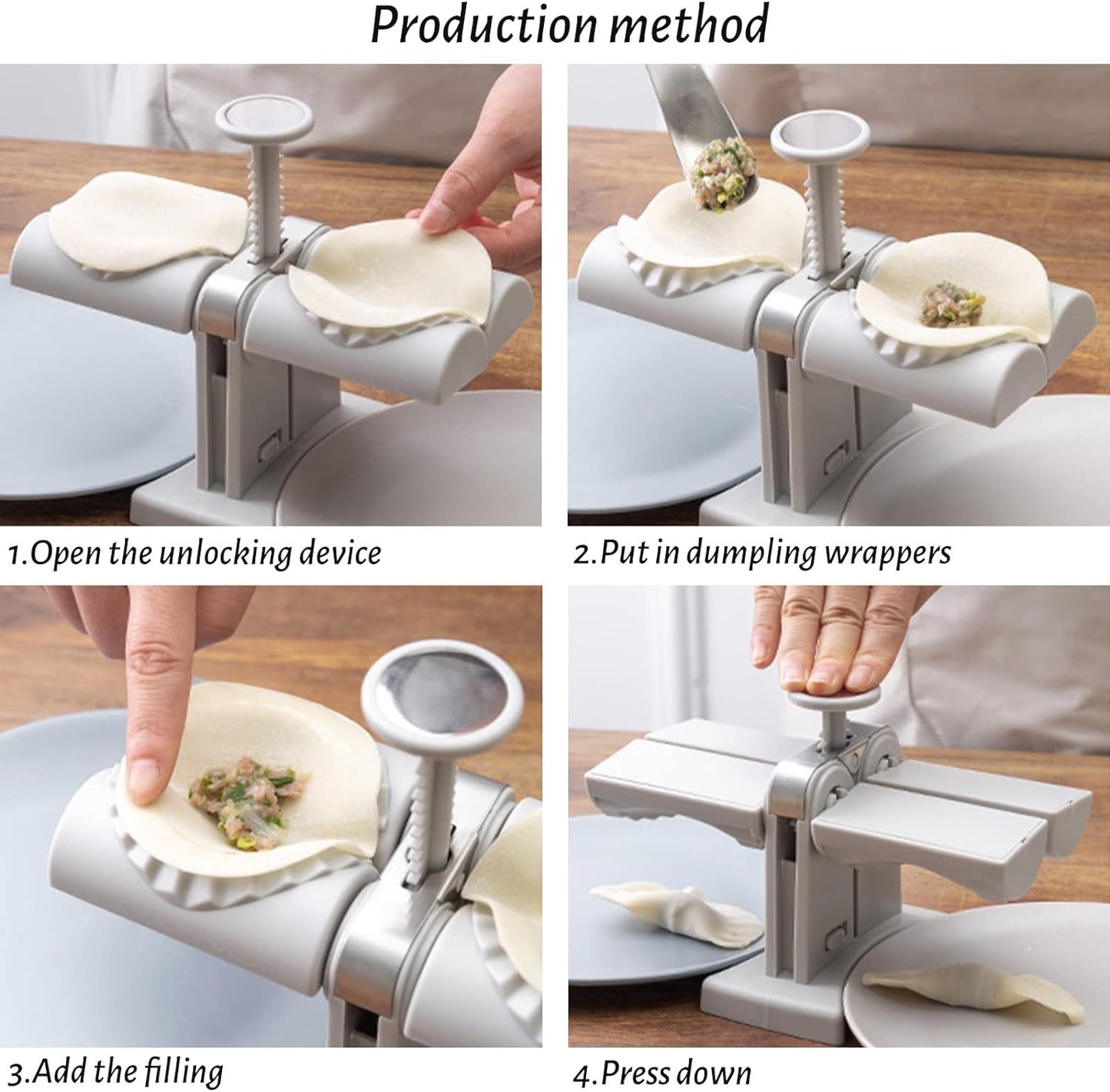 Production method

1.Open the unlocking device

2.Put in dumpling wrappers

3.Add the filling

4.Press down