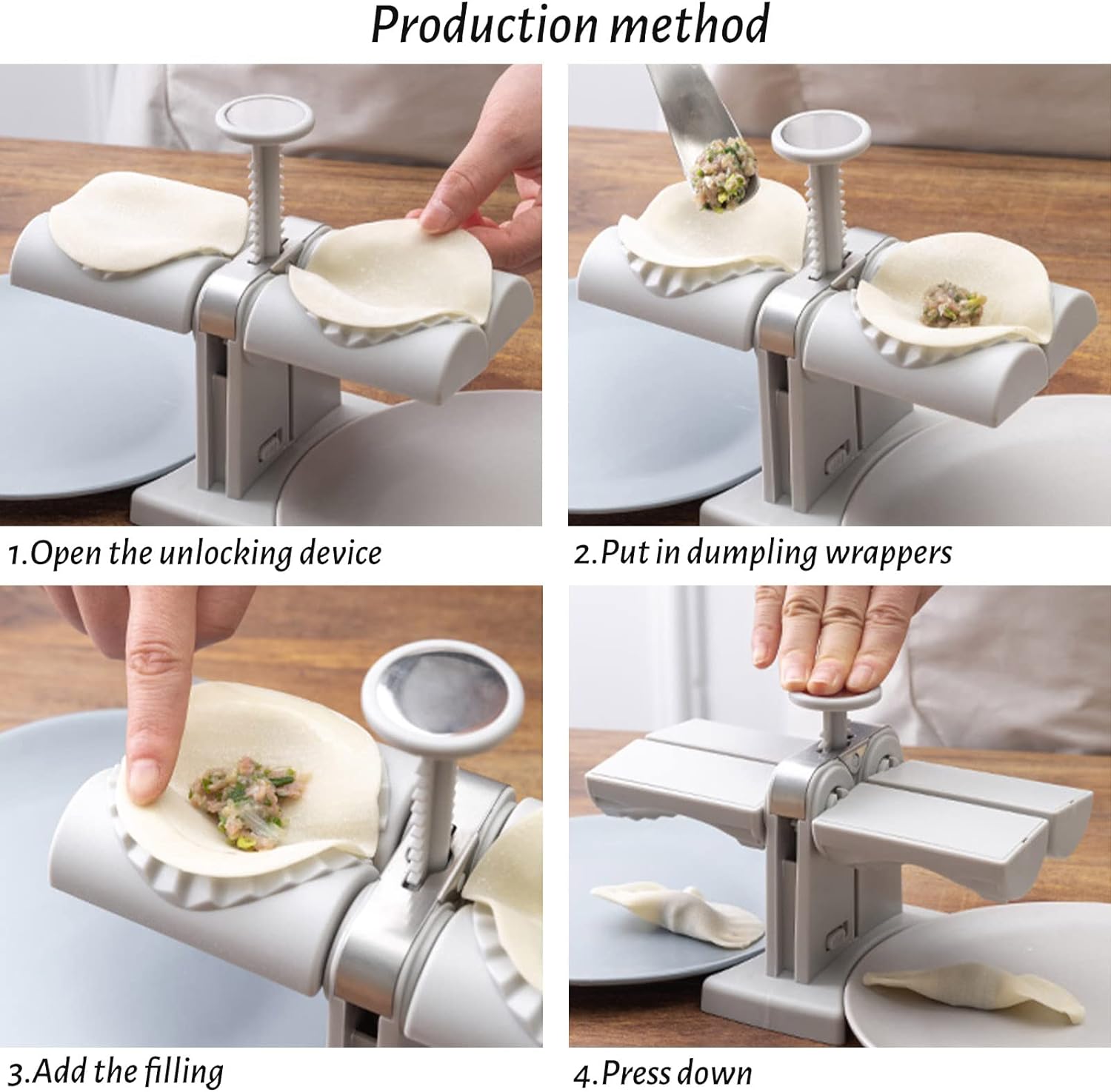 Production method

1.Open the unlocking device

2.Put in dumpling wrappers

3.Add the filling

4.Press down