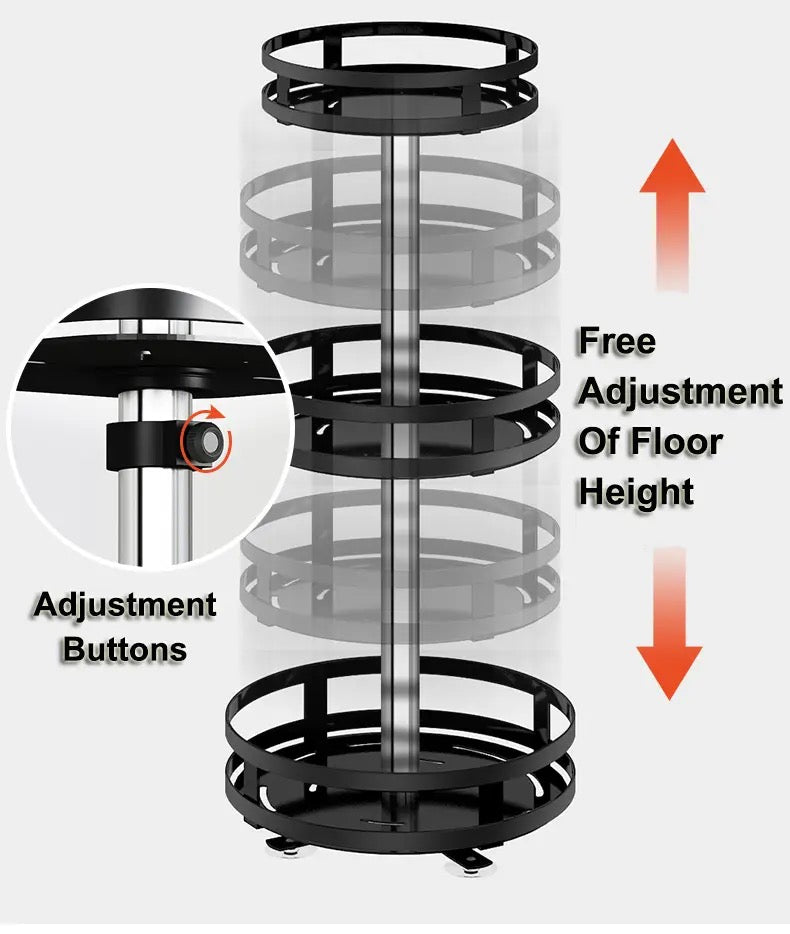 Free Adjustment Of Floor Height

Adjustment Buttons