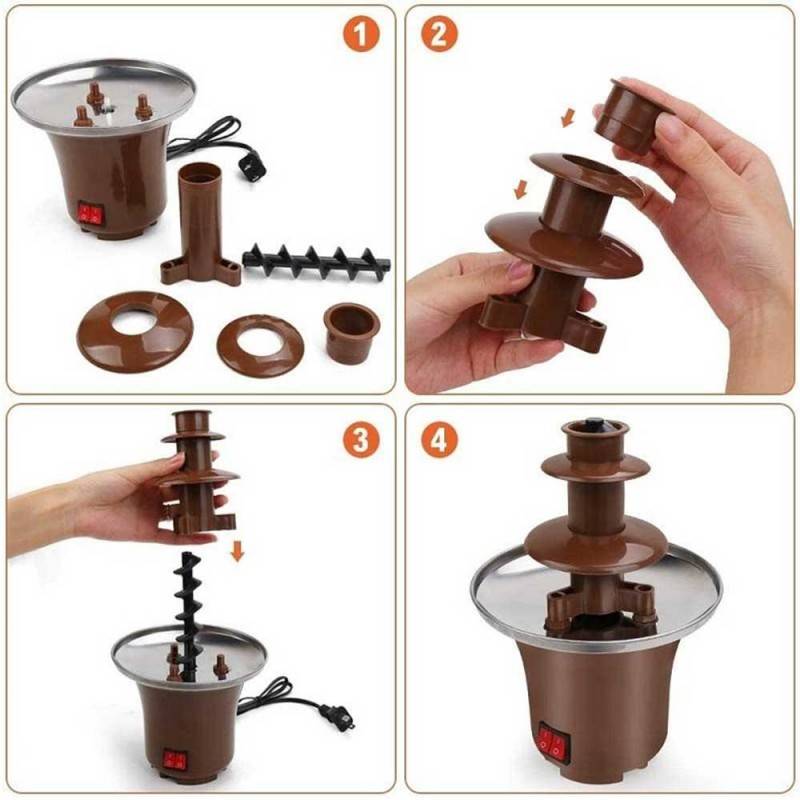 1

2

3

4