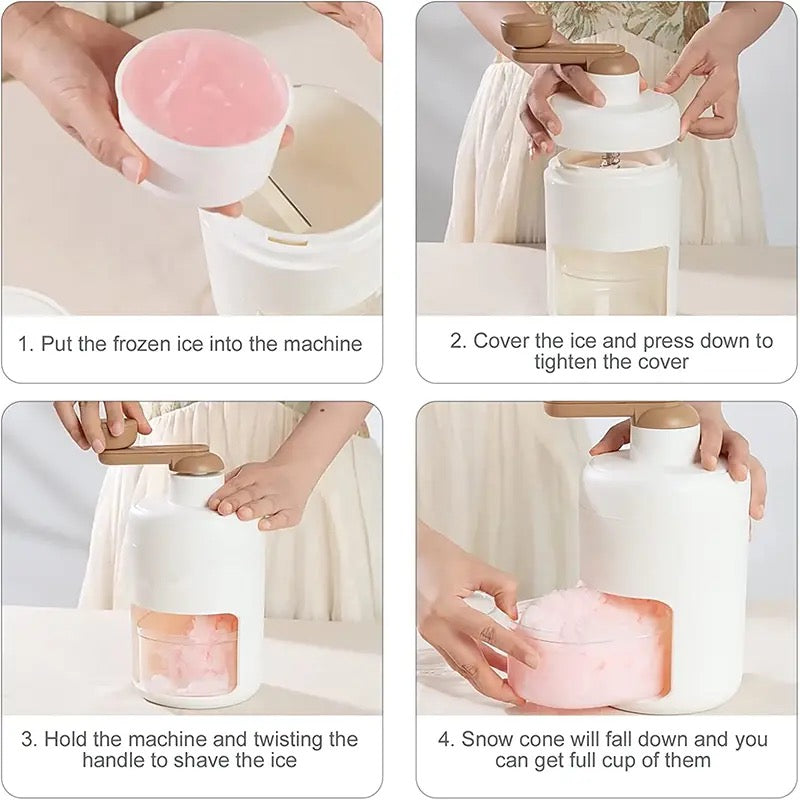 1. Put the frozen ice into the machine

2. Cover the ice and press down to tighten the cover

3. Hold the machine and twisting the handle to shave the ice

4. Snow cone will fall down and you can get full cup of them